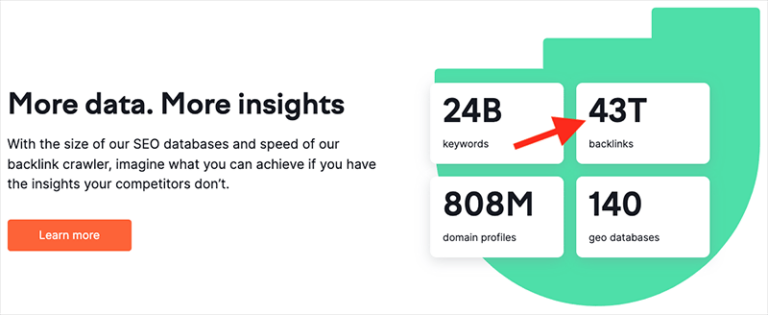 More data. More insights

With the size of our SEO databases and speed of our backlink crawler, imagine what you can achieve if you have the insights your competitors don't.

Learn more

24B
keywords

43T
backlinks

808M
domain profiles

140
geo databases